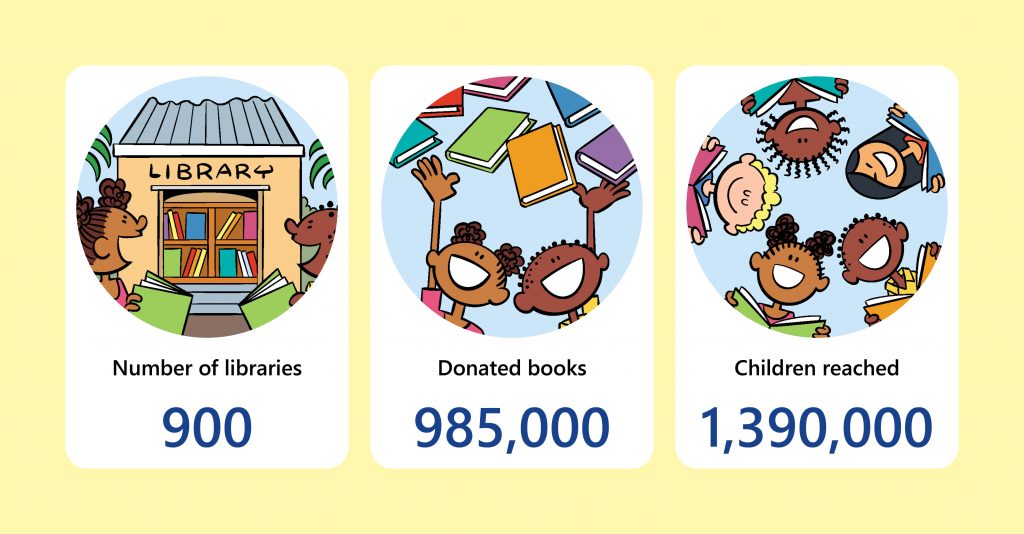 LIBRARY

Number of libraries

900

Donated books

985,000

Children reached

1,390,000