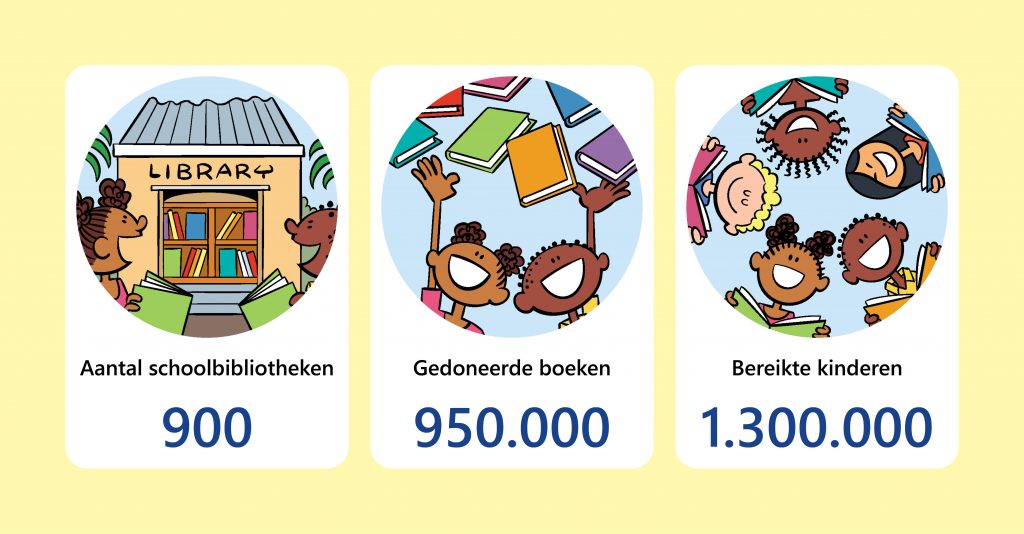 LIBRARY

Aantal schoolbibliotheken

900

Gedoneerde boeken

950.000

Bereikte kinderen

1.300.000